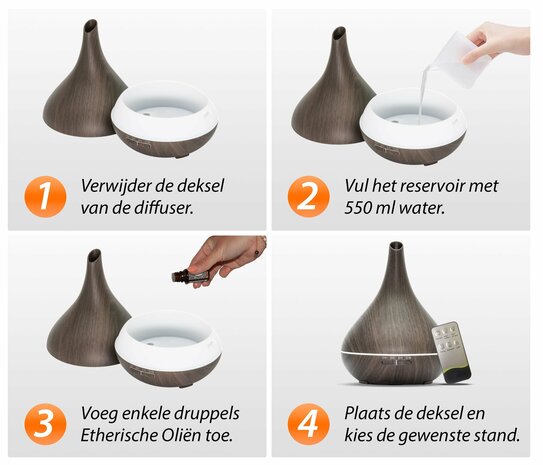 1 Verwijder de deksel van de diffuser.

2 Vul het reservoir met 550 ml water.

3 Voeg enkele druppels Etherische Oliën toe.

4 Plaats de deksel en kies de gewenste stand.